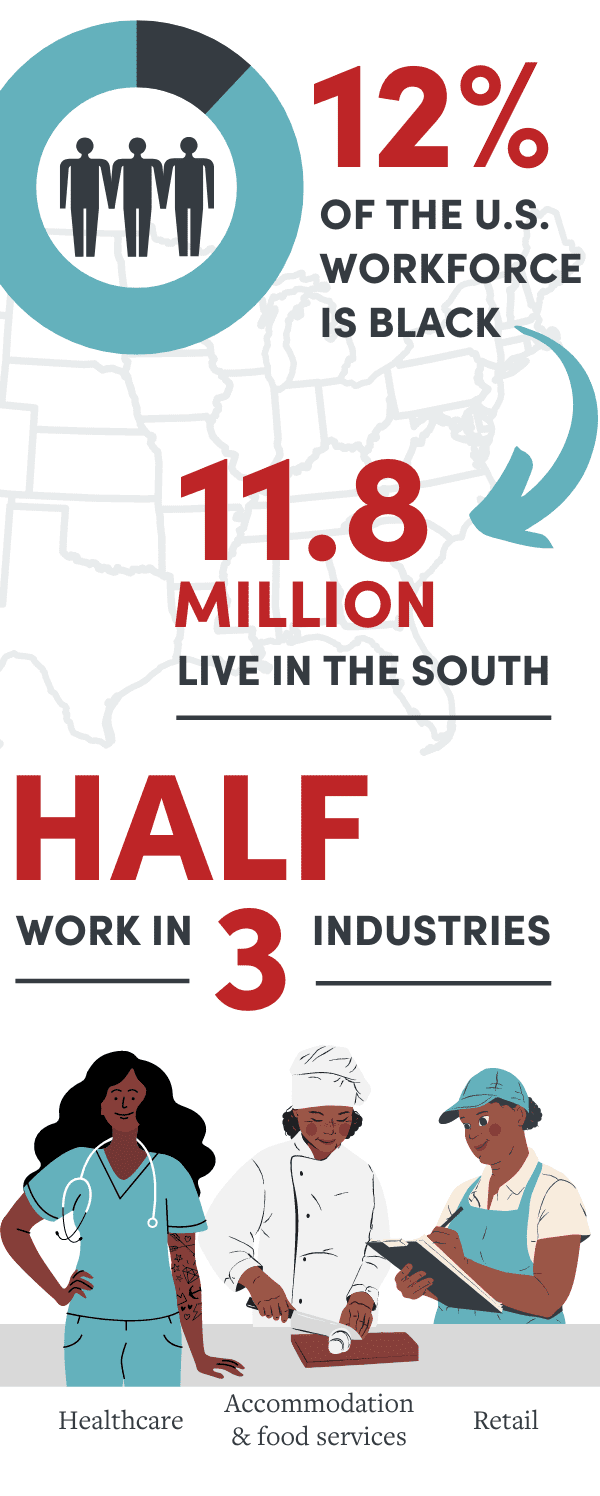 12%
OF THE U.S. WORKFORCE IS BLACK

11.8
MILLION
LIVE IN THE SOUTH

HALF
WORK IN 3 INDUSTRIES

Healthcare

Accommodation & food services

Retail