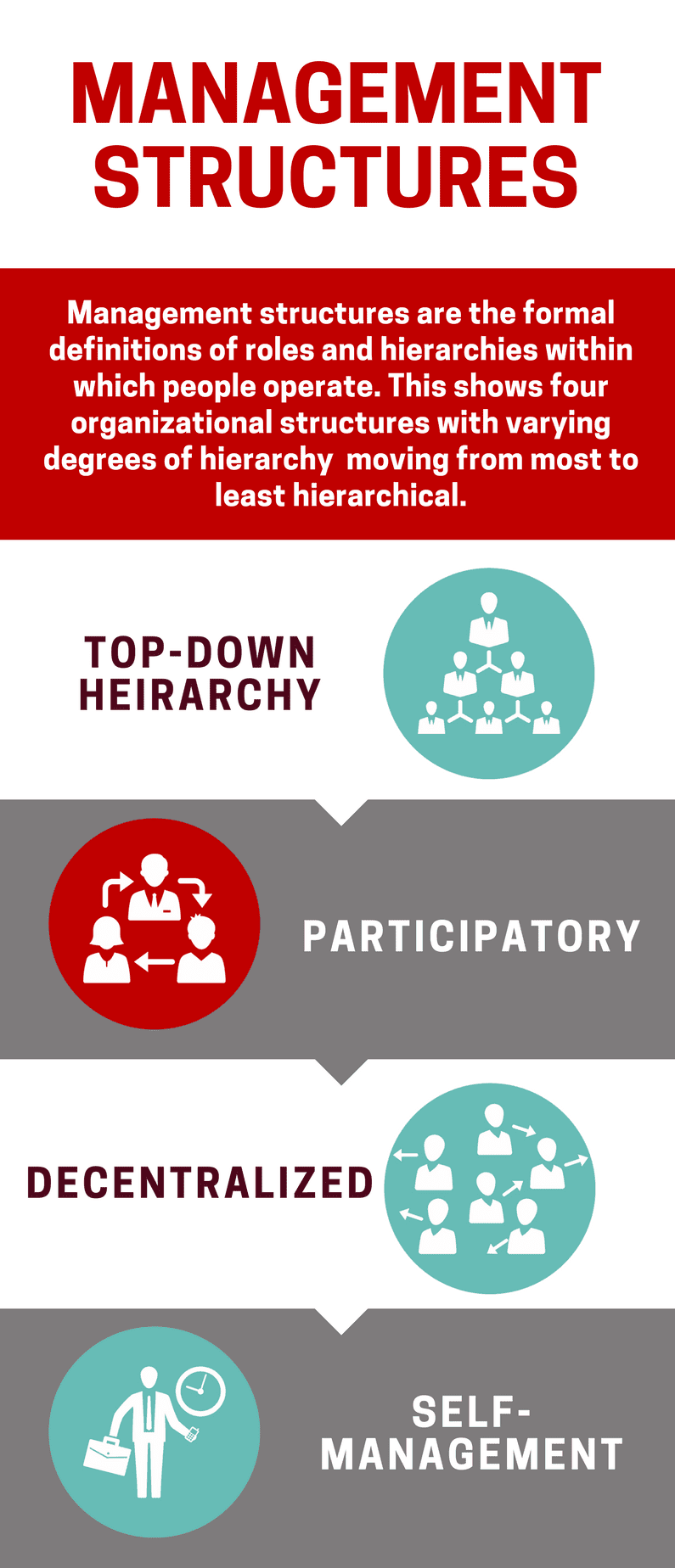 MANAGEMENT STRUCTURES

Management structures are the formal definitions of roles and hierarchies within which people operate. This shows four organizational structures with varying degrees of hierarchy  moving from most to least hierarchical.

TOP-DOWN HEIRARCHY

PARTICIPATORY

DECENTRALIZED

SELF-MANAGEMENT